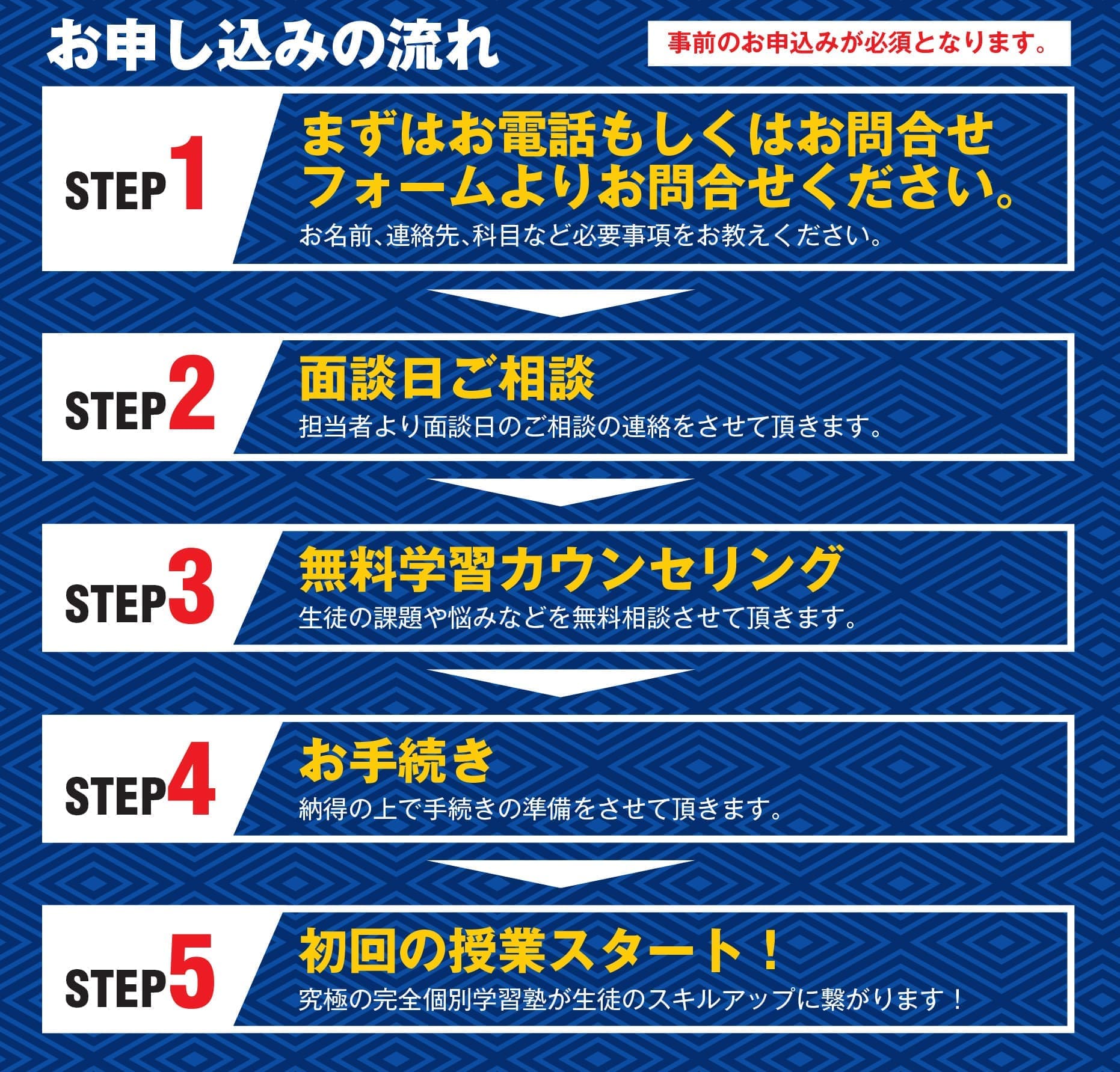 お申し込みの流れ

事前のお申込みが必須となります。

STEP1
まずはお電話もしくはお問合せフォームよりお問合せください。
お名前、連絡先、科目など必要事項をお教えください。

STEP2
面談日ご相談
担当者より面談日のご相談の連絡をさせて頂きます。

STEP3
無料学習カウンセリング
生徒の課題や悩みなどを無料相談させて頂きます。

STEP4
お手続き
納得の上で手続きの準備をさせて頂きます。

STEP5
初回の授業スタート！
究極の完全個別学習塾が生徒のスキルアップに繋がります！